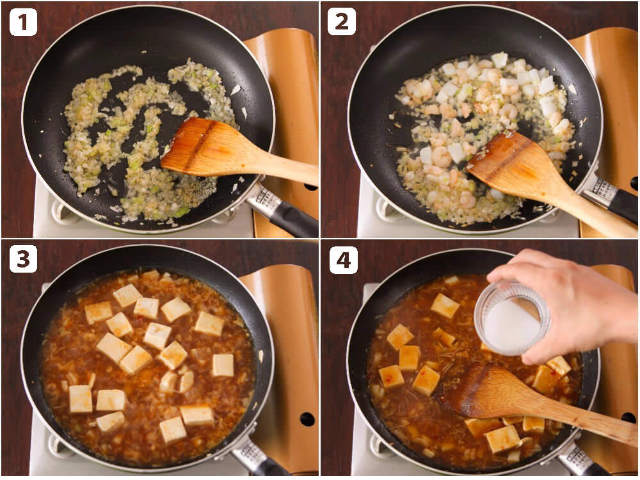 1
2
3
4