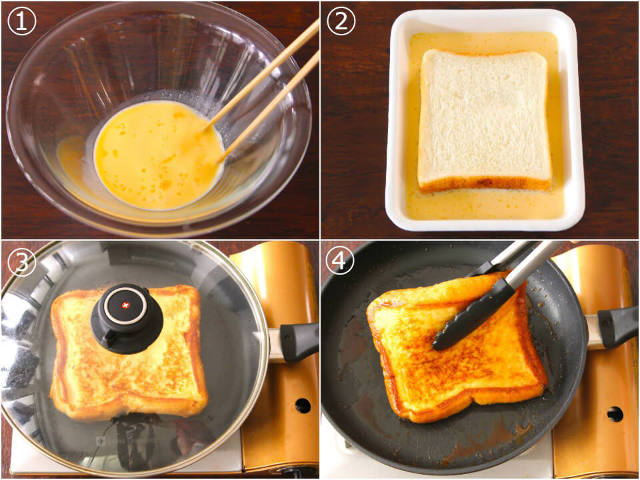 ①

②

③

④